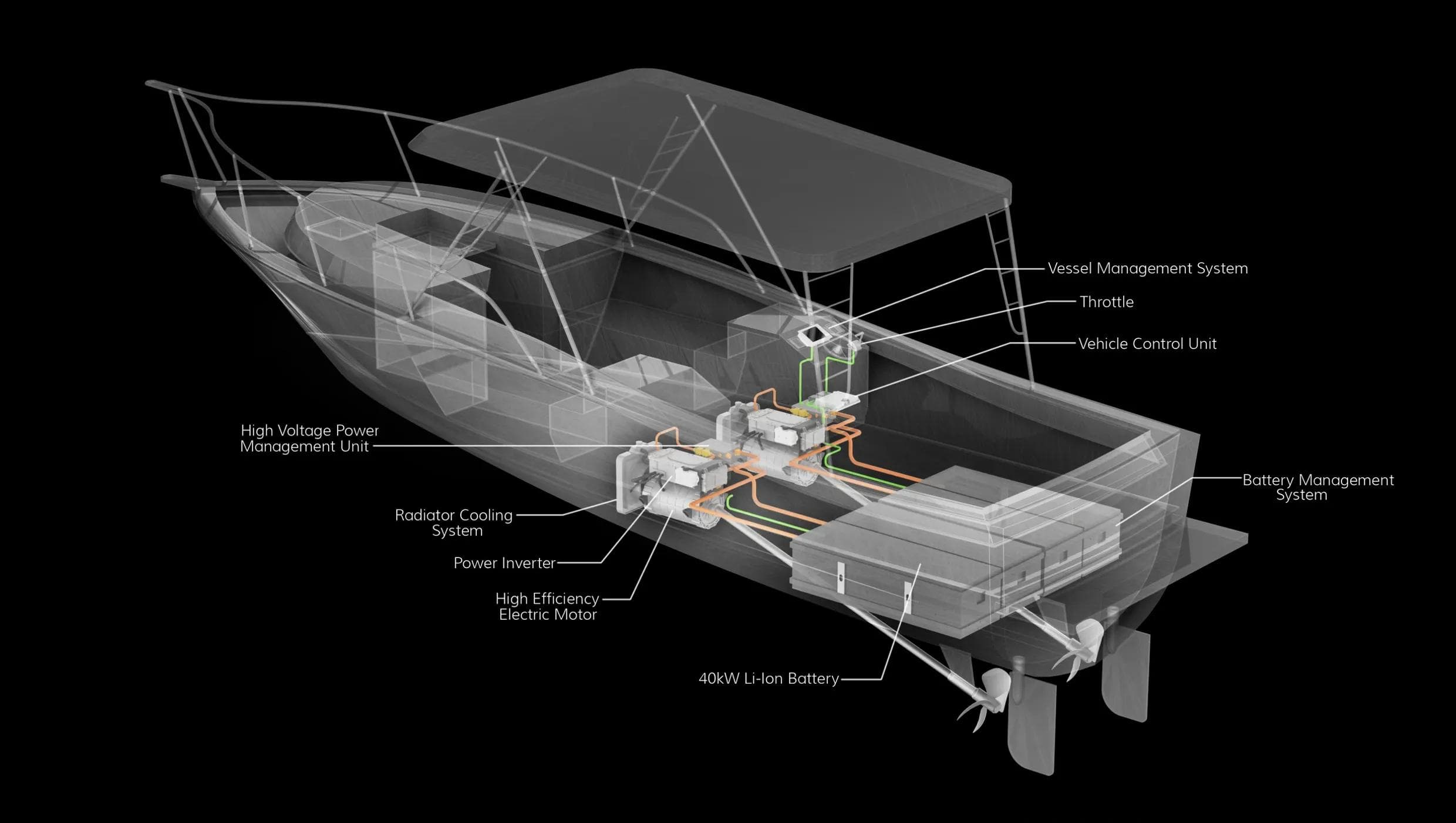 Vessel Management System

Throttle

Vehicle Control Unit

High Voltage Power Management Unit

Battery Management System

Radiator Cooling System

Power Inverter

High Efficiency Electric Motor

40kW Li-Ion Battery